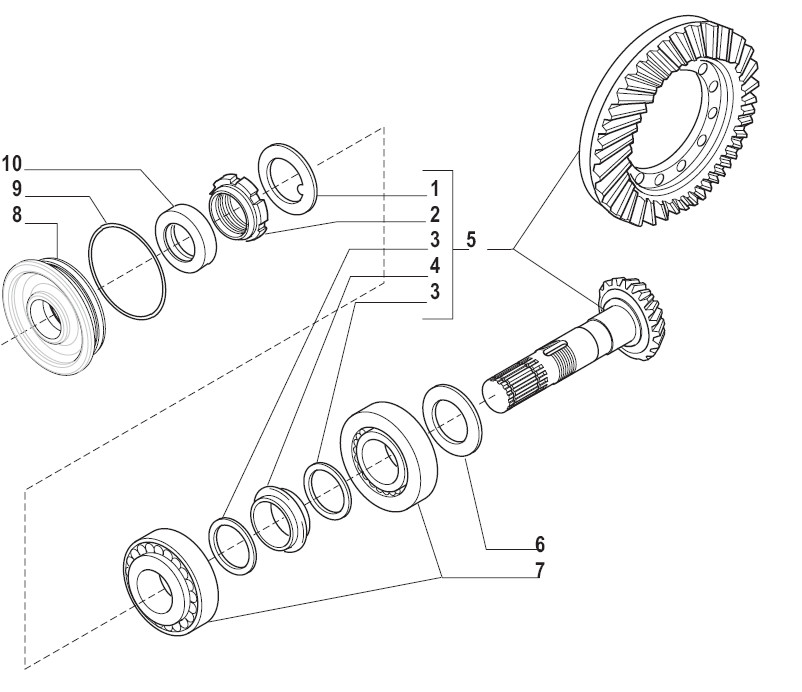 10
9
8
1
2
3
4
3
5
6
7