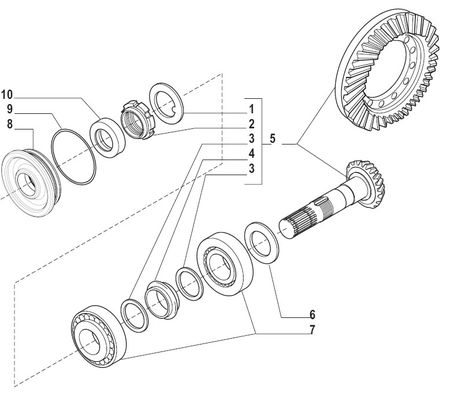 10
9
8
1
2
3
4
3
5
6
7